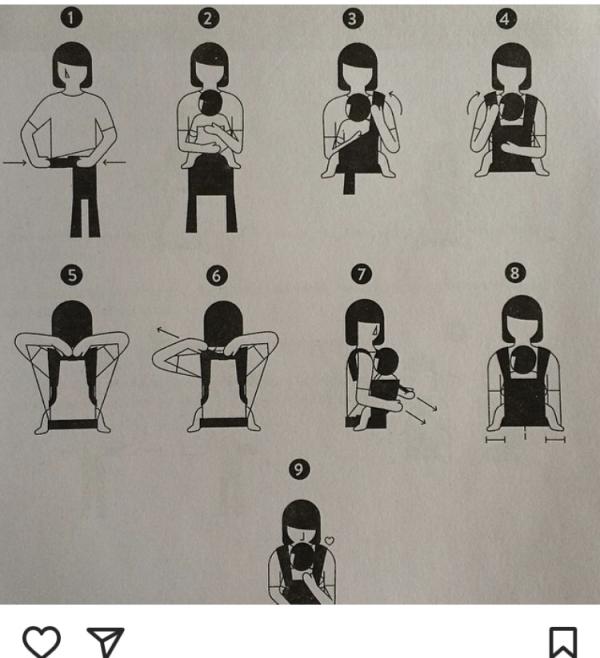 1
2
3
4
5
6
7
8
9