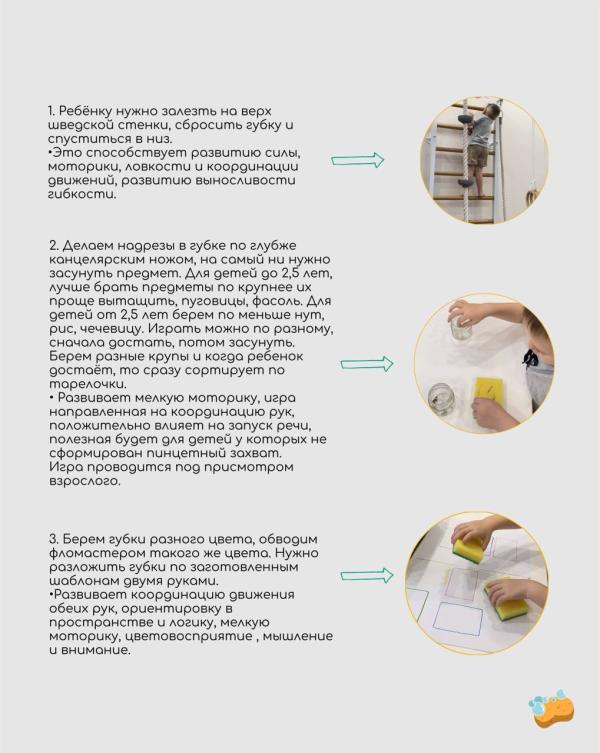 1. Ребёнку нужно залезть на верх шведской стенки, сбросить губку и спуститься в низ.
•Это способствует развитию силы, моторики, ловкости и координации движений, развитию выносливости гибкости.

2. Делаем надрезы в губке по глубже канцелярским ножом, на самый ни нужно засунуть предмет. Для детей до 2,5 лет, лучше брать предметы по крупнее их проще вытащить, пуговицы, фасоль. Для детей от 2,5 лет берем по меньше нут, рис, чечевицу. Играть можно по разному, сначала достать, потом засунуть. Берем разные крупы и когда ребенок достаёт, то сразу сортирует по тарелочки.
• Развивает мелкую моторику, игра направленная на координацию рук, положительно влияет на запуск речи, полезная будет для детей у которых не сформирован пинцетный захват. Игра проводится под присмотром взрослого.

3. Берем губки разного цвета, обводим фломастером такого же цвета. Нужно разложить губки по заготовленным шаблонам двумя руками.
•Развивает координацию движения обеих рук, ориентировку в пространстве и логику, мелкую моторику, цветовосприятие , мышление и внимание.