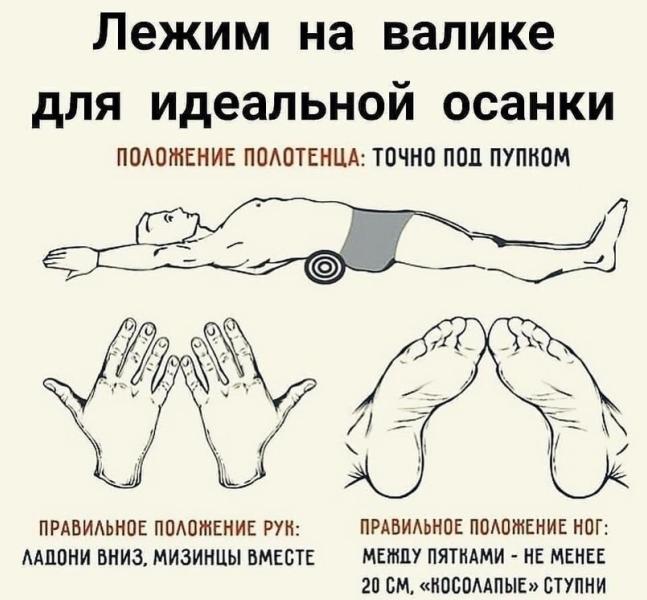 Лежим на валике для идеальной осанки

ПОЛОЖЕНИЕ ПОЛОТЕНЦА: ТОЧНО ПОД ПУПКОМ

ПРАВИЛЬНОЕ ПОЛОЖЕНИЕ РУК: ЛАДОНИ ВНИЗ, МИЗИНЦЫ ВМЕСТЕ

ПРАВИЛЬНОЕ ПОЛОЖЕНИЕ НОГ: МЕЖДУ ПЯТКАМИ - НЕ МЕНЕЕ 20 СМ, «КОСОЛАПЫЕ» СТУПНИ