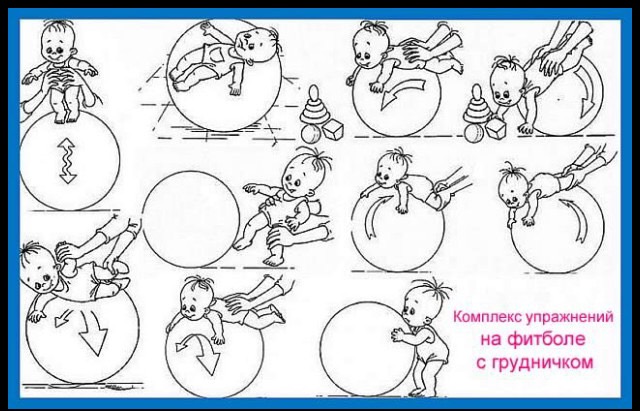 Комплекс упражнений
на фитболе
с грудничком