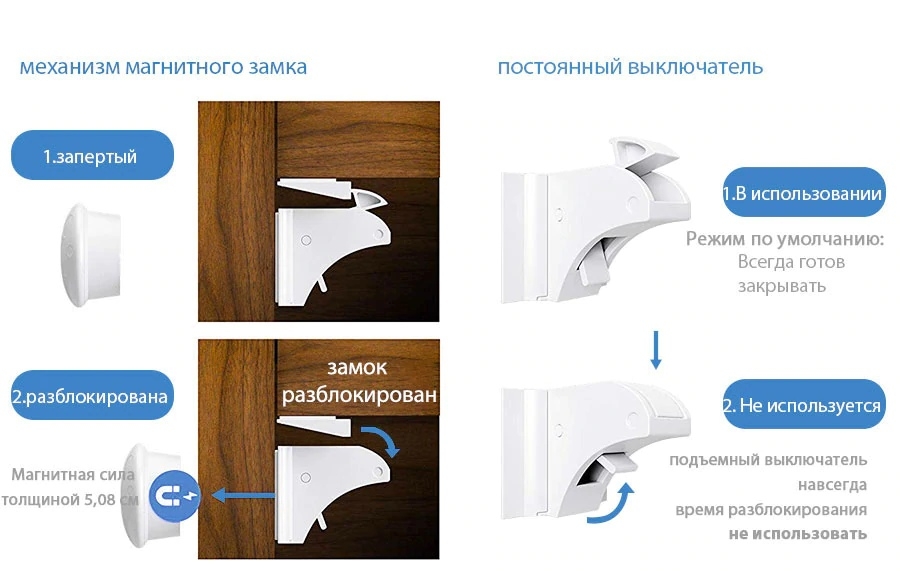 механизм магнитного замка

1.запертый

2.разблокирована

Магнитная сила толщиной 5,08 см

замок разблокирован

постоянный выключатель

1.В использовании

Режим по умолчанию: Всегда готов закрывать

2. Не используется

подъемный выключатель навсегда время разблокирования не использовать