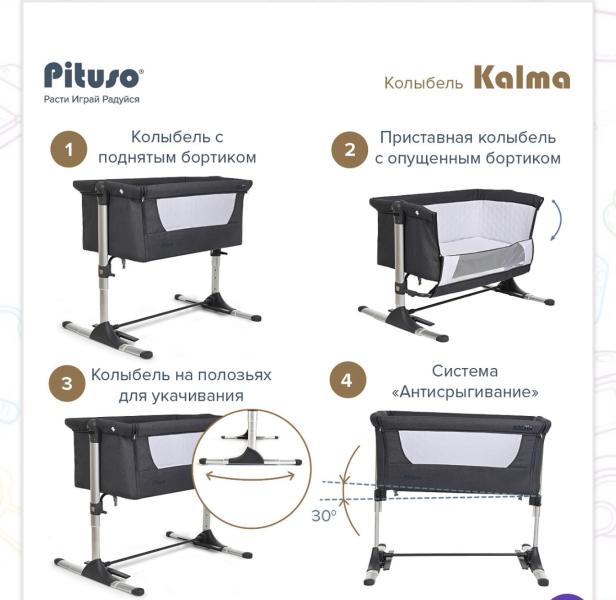 Pituso®
Расти Играй Радуйся

Колыбель Kalma

1 Колыбель с поднятым бортиком

2 Приставная колыбель с опущенным бортиком

3 Колыбель на полозьях для укачивания

4 Система «Антисрыгивание»

30°