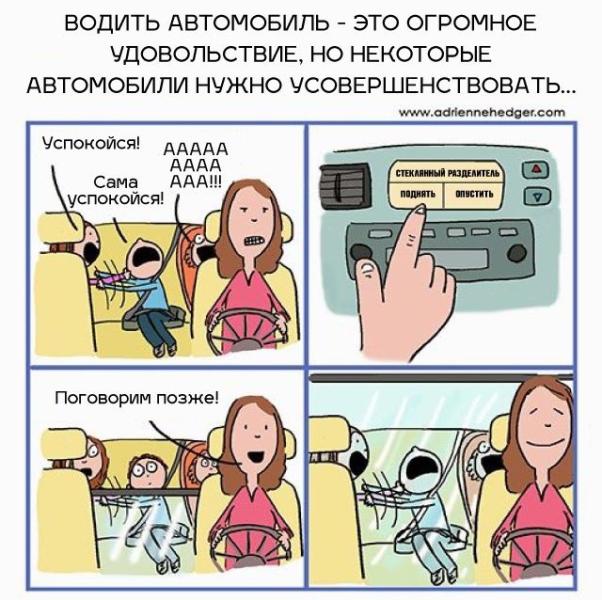 ВОДИТЬ АВТОМОБИЛЬ - ЭТО ОГРОМНОЕ УДОВОЛЬСТВИЕ, НО НЕКОТОРЫЕ АВТОМОБИЛИ НУЖНО УСОВЕРШЕНСТВОВАТЬ...

www.adriennehedger.com

Успокойся!

Сама успокойся!

ААААА
АААА
ААА!!!

СТЕКЛЯННЫЙ РАЗДЕЛИТЕЛЬ

ПОДНЯТЬ

ОПУСТИТЬ

Поговорим позже!