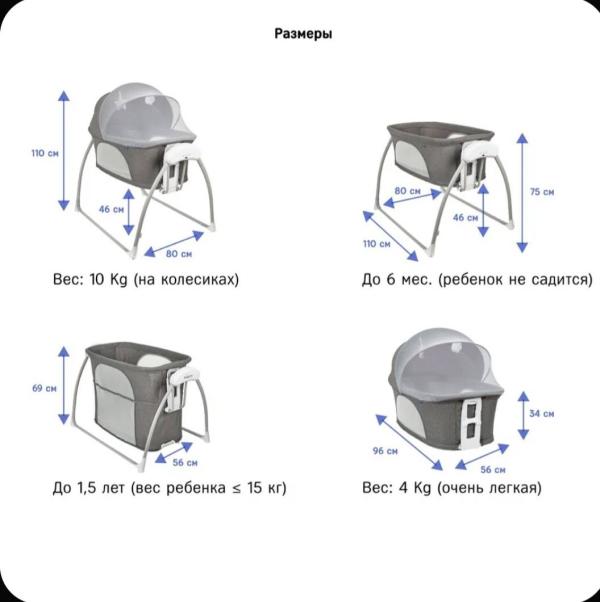 Размеры

110 см
46 см
80 см
Вес: 10 Kg (на колесиках)

80 см
75 см
46 см
110 см
До 6 мес. (ребенок не садится)

69 см
56 см
До 1,5 лет (вес ребенка ≤ 15 кг)

34 см
96 см
56 см
Вес: 4 Kg (очень легкая)