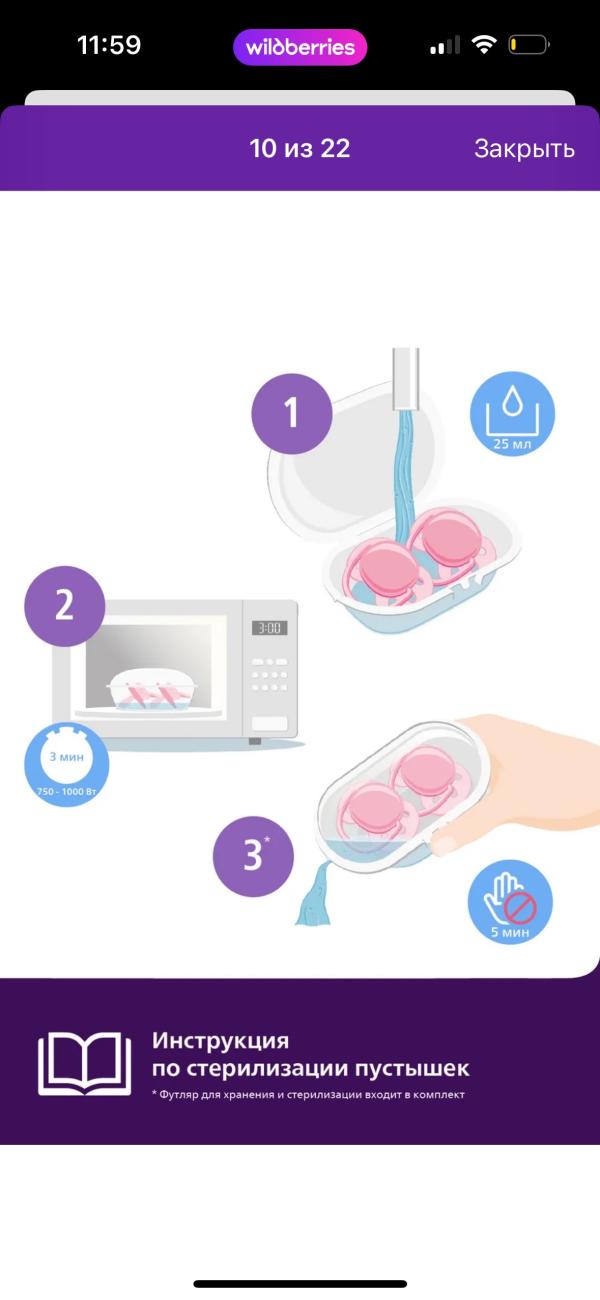 11:59

wildberries

10 из 22

Закрыть

1

25 мл

2

3:00

3 мин

750 - 1000 Вт

3*

5 мин

Инструкция
по стерилизации пустышек

* Футляр для хранения и стерилизации входит в комплект