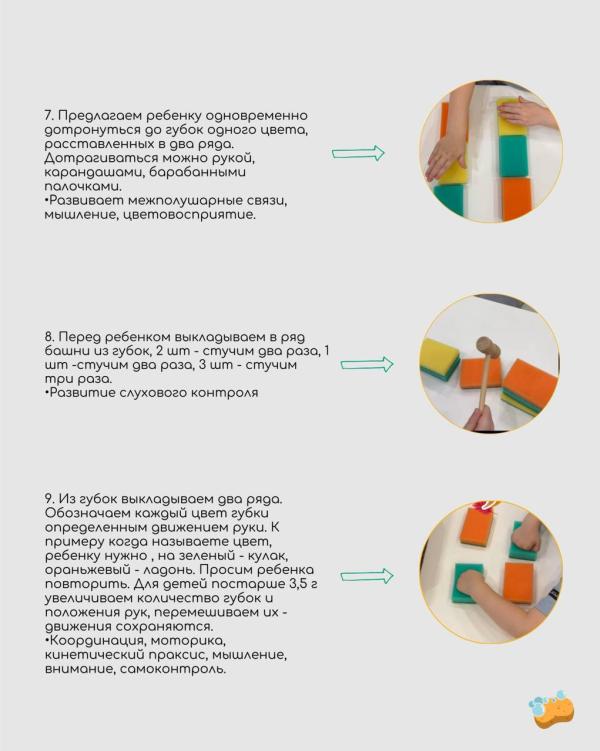 7. Предлагаем ребенку одновременно дотронуться до губок одного цвета, расставленных в два ряда. Дотрагиваться можно рукой, карандашами, барабанными палочками.
•Развивает межполушарные связи, мышление, цветовосприятие.

8. Перед ребенком выкладываем в ряд башни из губок, 2 шт - стучим два раза, 1 шт -стучим два раза, 3 шт - стучим три раза.
•Развитие слухового контроля

9. Из губок выкладываем два ряда. Обозначаем каждый цвет губки определенным движением руки. К примеру когда называете цвет, ребенку нужно , на зеленый - кулак, ораньжевый - ладонь. Просим ребенка повторить. Для детей постарше 3,5 г увеличиваем количество губок и положения рук, перемешиваем их - движения сохраняются.
•Координация, моторика, кинетический праксис, мышление, внимание, самоконтроль.