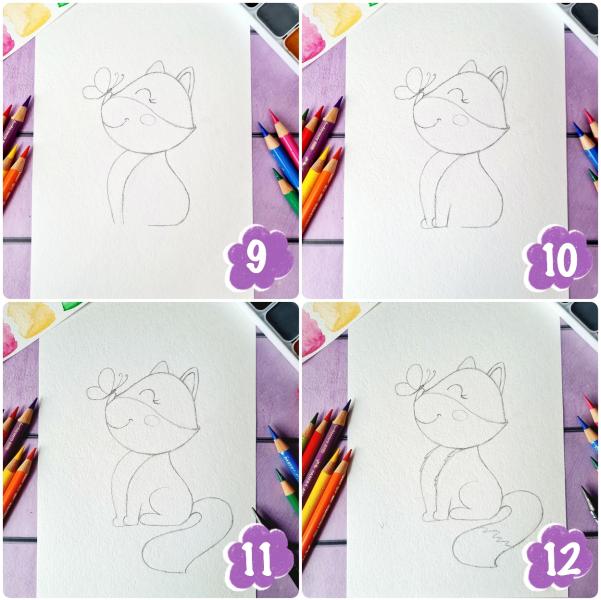 9

10

11

12