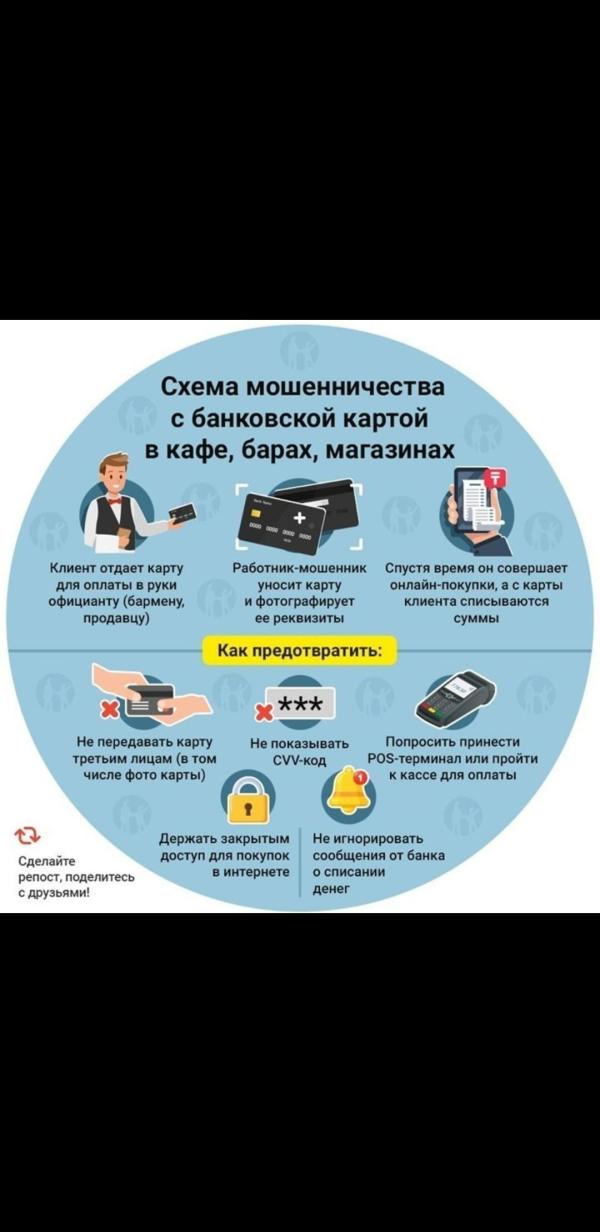 Схема мошенничества с банковской картой в кафе, барах, магазинах

Клиент отдает карту для оплаты в руки официанту (бармену, продавцу)

Работник-мошенник уносит карту и фотографирует ее реквизиты

Спустя время он совершает онлайн-покупки, а с карты клиента списываются суммы

Как предотвратить:

***

Не передавать карту третьим лицам (в том числе фото карты)

Не показывать CVV-код

Попросить принести POS-терминал или пройти к кассе для оплаты

Держать закрытым доступ для покупок в интернете

Не игнорировать сообщения от банка о списании денег

Сделайте репост, поделитесь с друзьями!