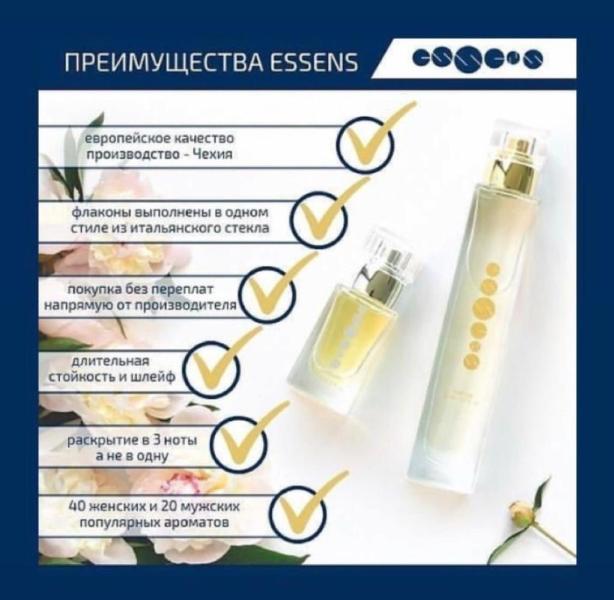 ПРЕИМУЩЕСТВА ESSENS

essens

европейское качество производство - Чехия

флаконы выполнены в одном стиле из итальянского стекла

покупка без переплат напрямую от производителя

длительная стойкость и шлейф

раскрытие в 3 ноты а не в одну

40 женских и 20 мужских популярных ароматов