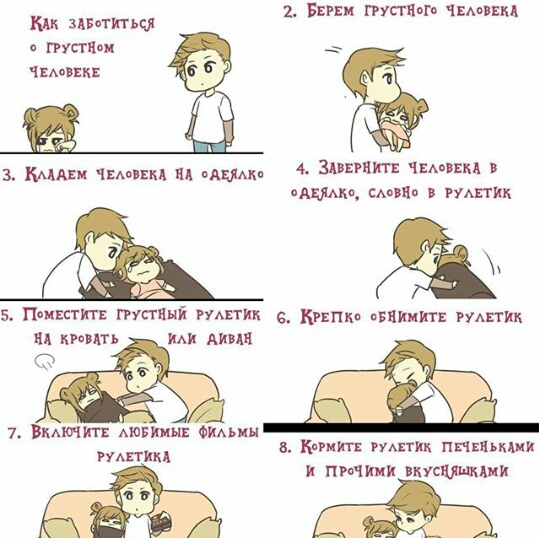 Как заботиться о грустном человеке

2. Берем грустного человека

3. Кладем человека на одеялко

4. Заверните человека в одеялко, словно в рулетик

5. Поместите грустный рулетик на кровать или диван

6. Крепко обнимите рулетик

7. Включите любимые фильмы рулетика

8. Кормите рулетик печеньками и прочими вкусняшками