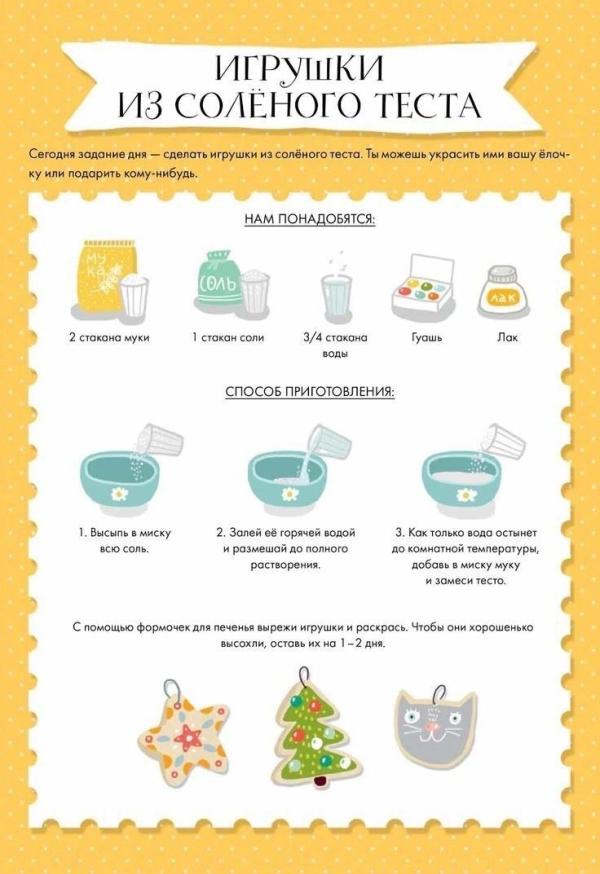 ИГРУШКИ ИЗ СОЛЁНОГО ТЕСТА

Сегодня задание дня — сделать игрушки из солёного теста. Ты можешь украсить ими вашу ёлочку или подарить кому-нибудь.

НАМ ПОНАДОБЯТСЯ:

МУКА

СОЛЬ

ЛАК

2 стакана муки

1 стакан соли

3/4 стакана воды

Гуашь

Лак

СПОСОБ ПРИГОТОВЛЕНИЯ:

1. Высыпь в миску всю соль.

2. Залей её горячей водой и размешай до полного растворения.

3. Как только вода остынет до комнатной температуры, добавь в миску муку и замеси тесто.

С помощью формочек для печенья вырежи игрушки и раскрась. Чтобы они хорошенько высохли, оставь их на 1–2 дня.