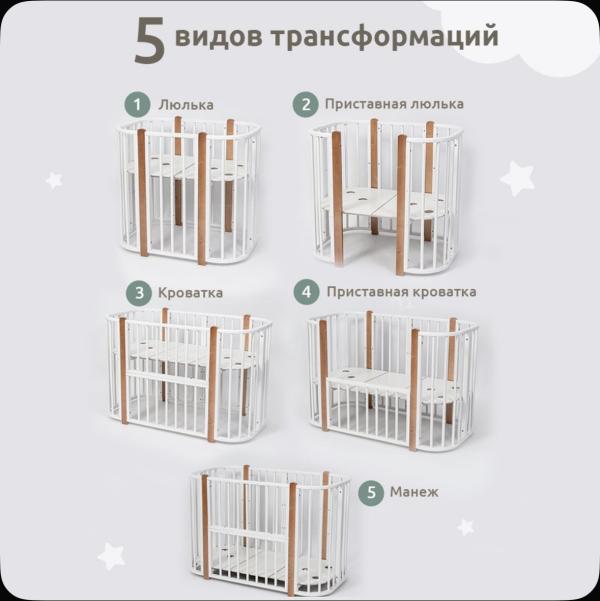 5 видов трансформаций

1 Люлька

2 Приставная люлька

3 Кроватка

4 Приставная кроватка

5 Манеж