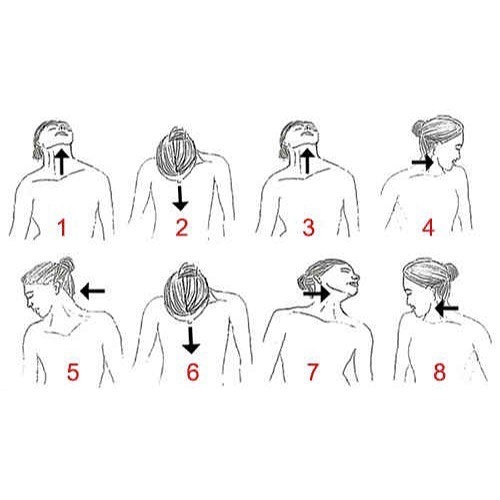 1 2 3 4
5 6 7 8