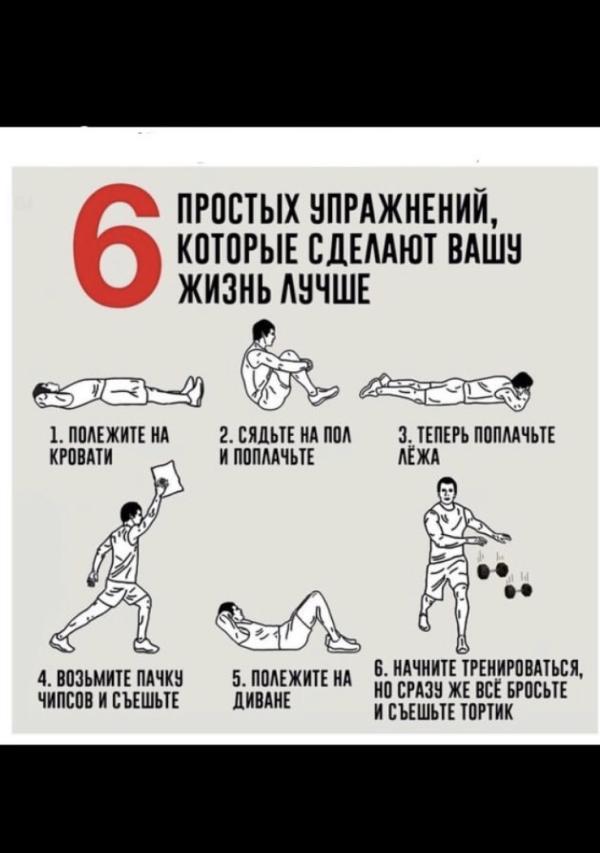 6 ПРОСТЫХ УПРАЖНЕНИЙ, КОТОРЫЕ СДЕЛАЮТ ВАШУ ЖИЗНЬ ЛУЧШЕ

1. ПОЛЕЖИТЕ НА КРОВАТИ

2. СЯДЬТЕ НА ПОЛ И ПОПЛАЧЬТЕ

3. ТЕПЕРЬ ПОПЛАЧЬТЕ ЛЁЖА

4. ВОЗЬМИТЕ ПАЧКУ ЧИПСОВ И СЪЕШЬТЕ

5. ПОЛЕЖИТЕ НА ДИВАНЕ

6. НАЧНИТЕ ТРЕНИРОВАТЬСЯ, НО СРАЗУ ЖЕ ВСЁ БРОСЬТЕ И СЪЕШЬТЕ ТОРТИК