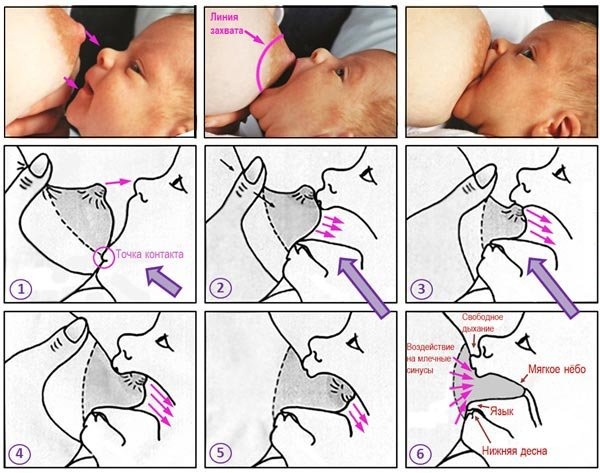 Линия захвата

Точка контакта

1

2

3

4

5

Свободное дыхание

Воздействие на млечные синусы

Мягкое нёбо

Язык

Нижняя десна

6