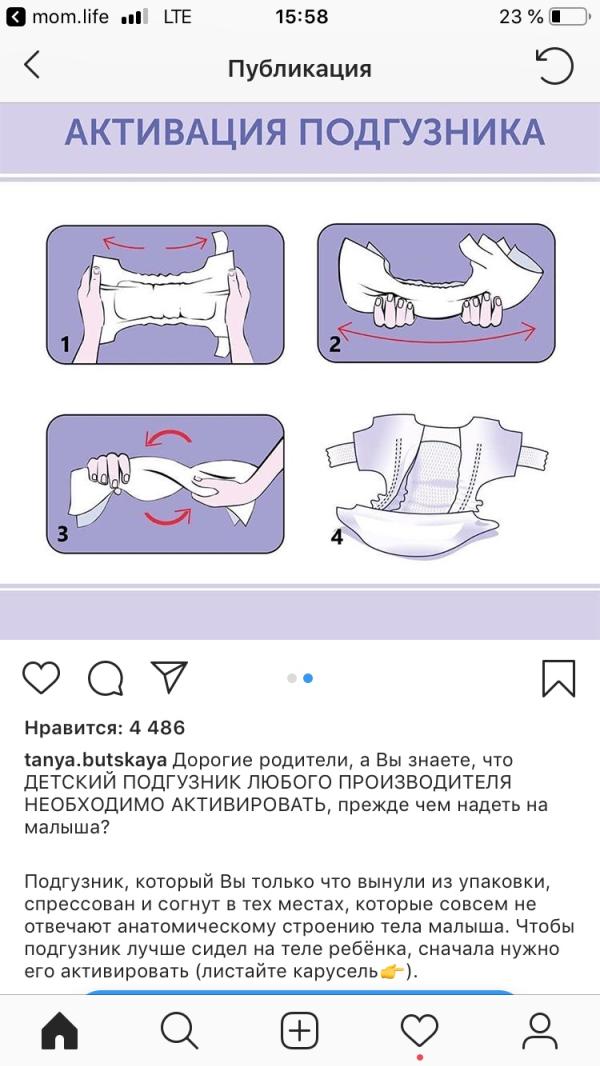 mom.life LTE 15:58 23 %

Публикация

АКТИВАЦИЯ ПОДГУЗНИКА

1

2

3

4

Нравится: 4 486

tanya.butskaya Дорогие родители, а Вы знаете, что ДЕТСКИЙ ПОДГУЗНИК ЛЮБОГО ПРОИЗВОДИТЕЛЯ НЕОБХОДИМО АКТИВИРОВАТЬ, прежде чем надеть на малыша?

Подгузник, который Вы только что вынули из упаковки, спрессован и согнут в тех местах, которые совсем не отвечают анатомическому строению тела малыша. Чтобы подгузник лучше сидел на теле ребёнка, сначала нужно его активировать (листайте карусель👉).