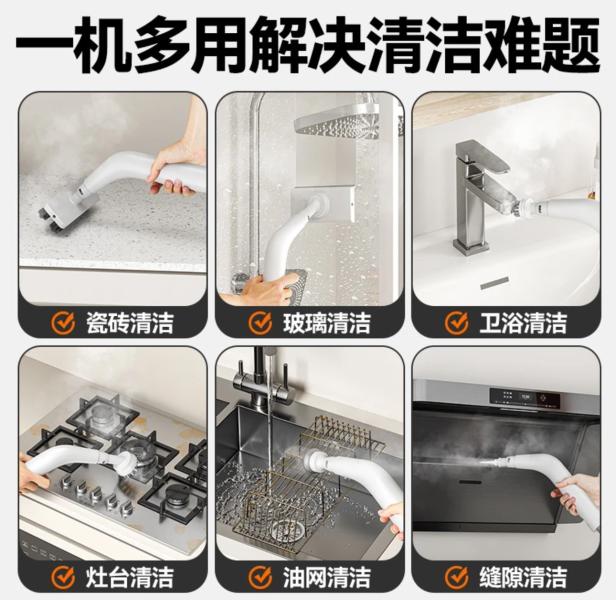 一机多用解决清洁难题

瓷砖清洁

玻璃清洁

卫浴清洁

灶台清洁

油网清洁

缝隙清洁