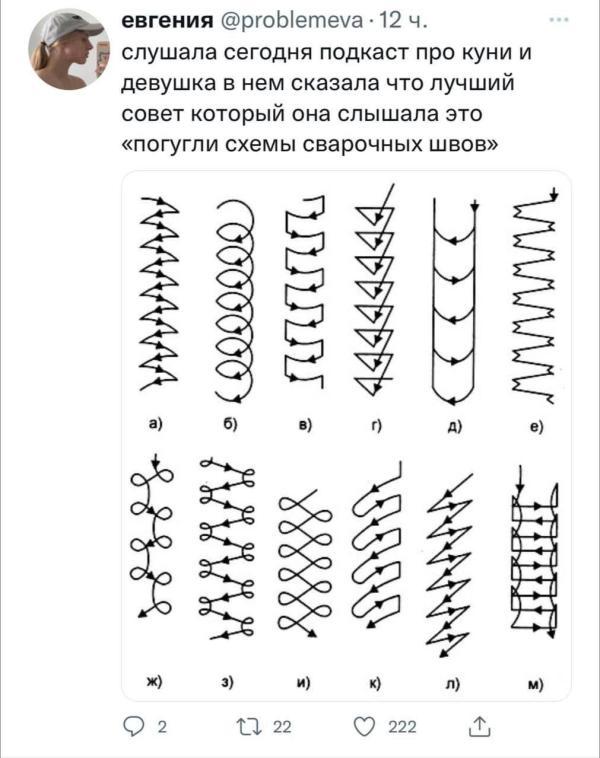 евгения @problemeva · 12 ч.
слушала сегодня подкаст про куни и девушка в нем сказала что лучший совет который она слышала это «погугли схемы сварочных швов»

а) б) в) г) д) е)

ж) з) и) к) л) м)

2 22 222