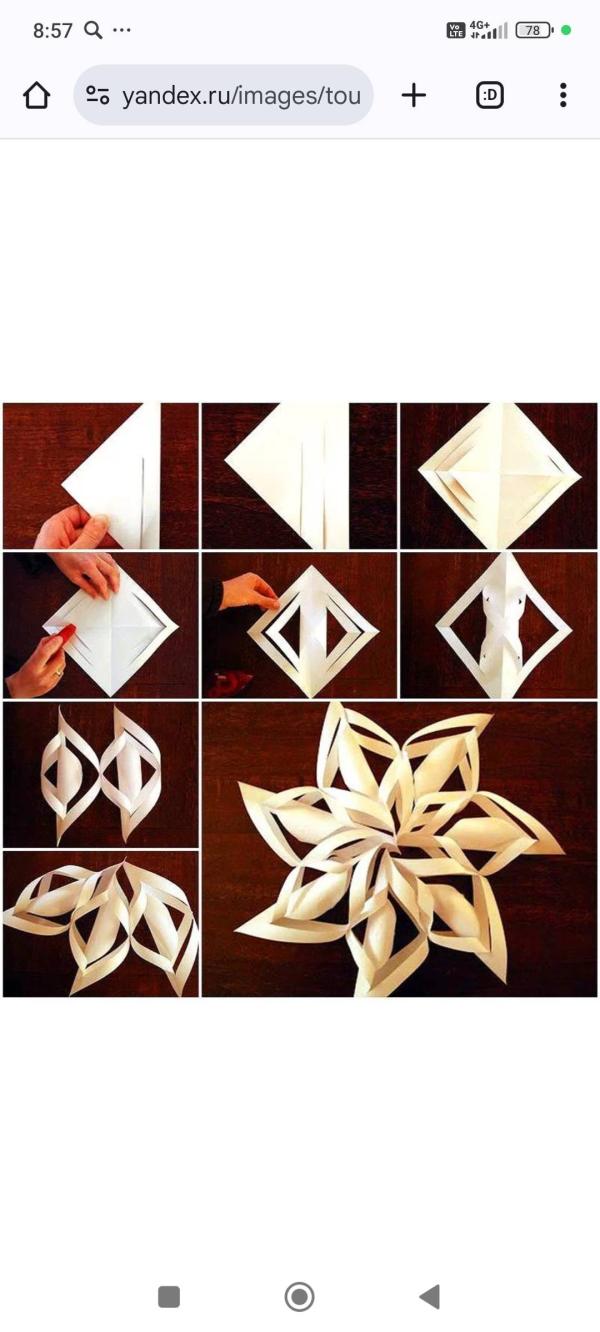 8:57

Vo LTE 4G+ 78

yandex.ru/images/tou

:D