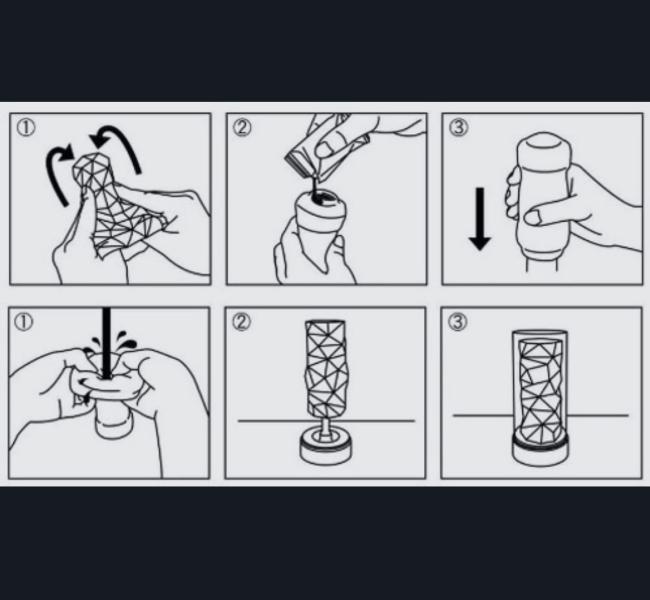 ①

②

③

①

②

③