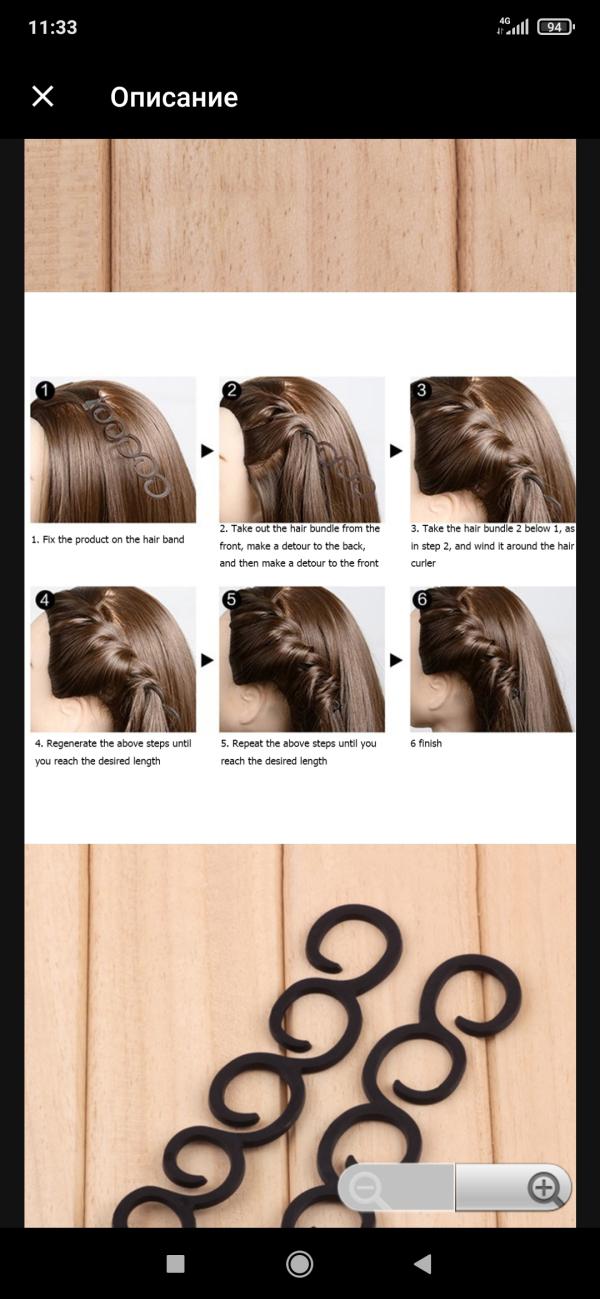 11:33

4G 94

Описание

1

1. Fix the product on the hair band

2

2. Take out the hair bundle from the front, make a detour to the back, and then make a detour to the front

3

3. Take the hair bundle 2 below 1, as in step 2, and wind it around the hair curler

4

4. Regenerate the above steps until you reach the desired length

5

5. Repeat the above steps until you reach the desired length

6

6 finish