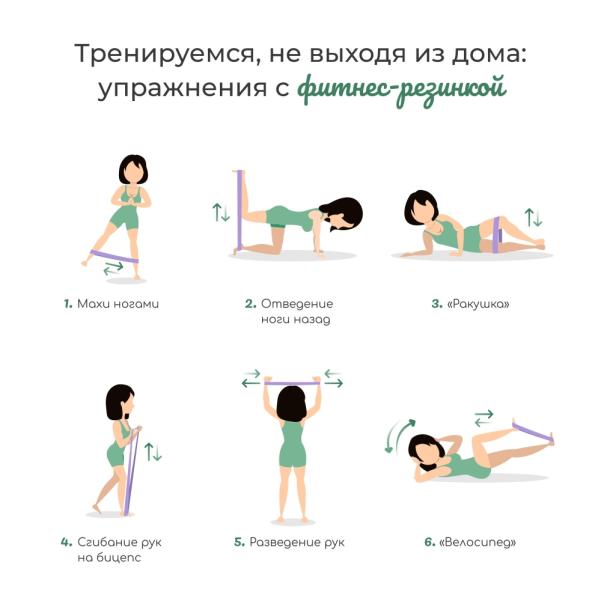 Тренируемся, не выходя из дома: упражнения с фитнес-резинкой

1. Махи ногами

2. Отведение ноги назад

3. «Ракушка»

4. Сгибание рук на бицепс

5. Разведение рук

6. «Велосипед»