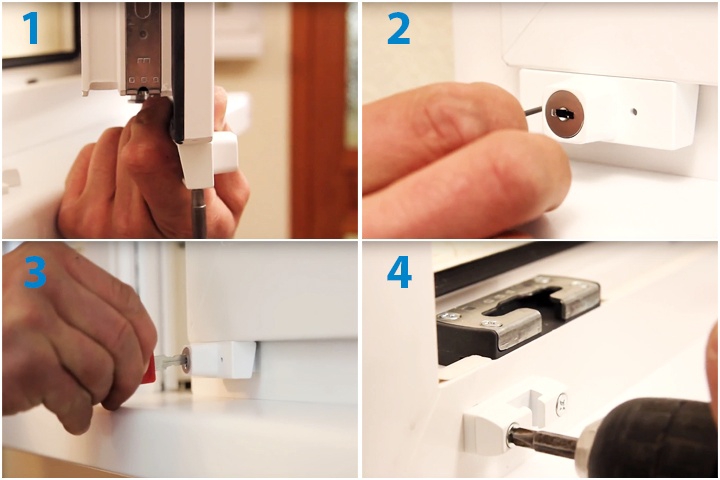 1
2
3
4