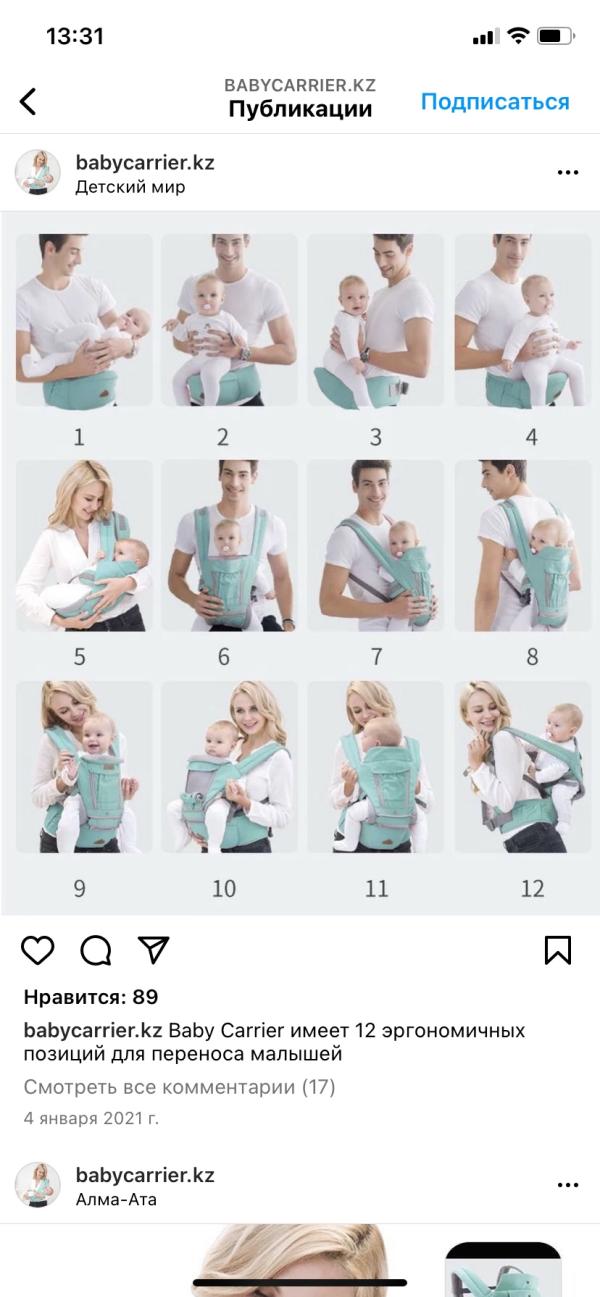 13:31

BABYCARRIER.KZ
Публикации
Подписаться

babycarrier.kz
Детский мир

1
2
3
4
5
6
7
8
9
10
11
12

Нравится: 89

babycarrier.kz Baby Carrier имеет 12 эргономичных позиций для переноса малышей

Смотреть все комментарии (17)

4 января 2021 г.

babycarrier.kz
Алма-Ата