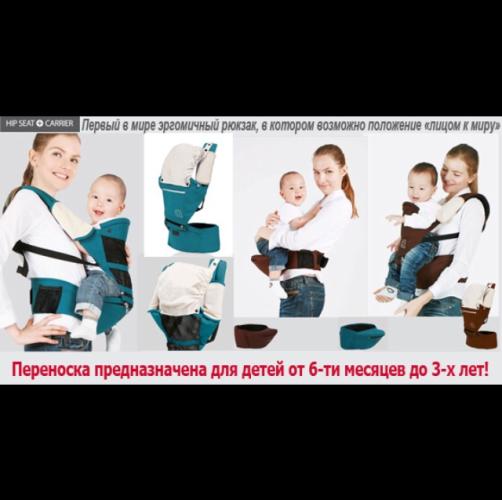 HIP SEAT + CARRIER Первый в мире эргомичный рюкзак, в котором возможно положение «лицом к миру»

Переноска предназначена для детей от 6-ти месяцев до 3-х лет!