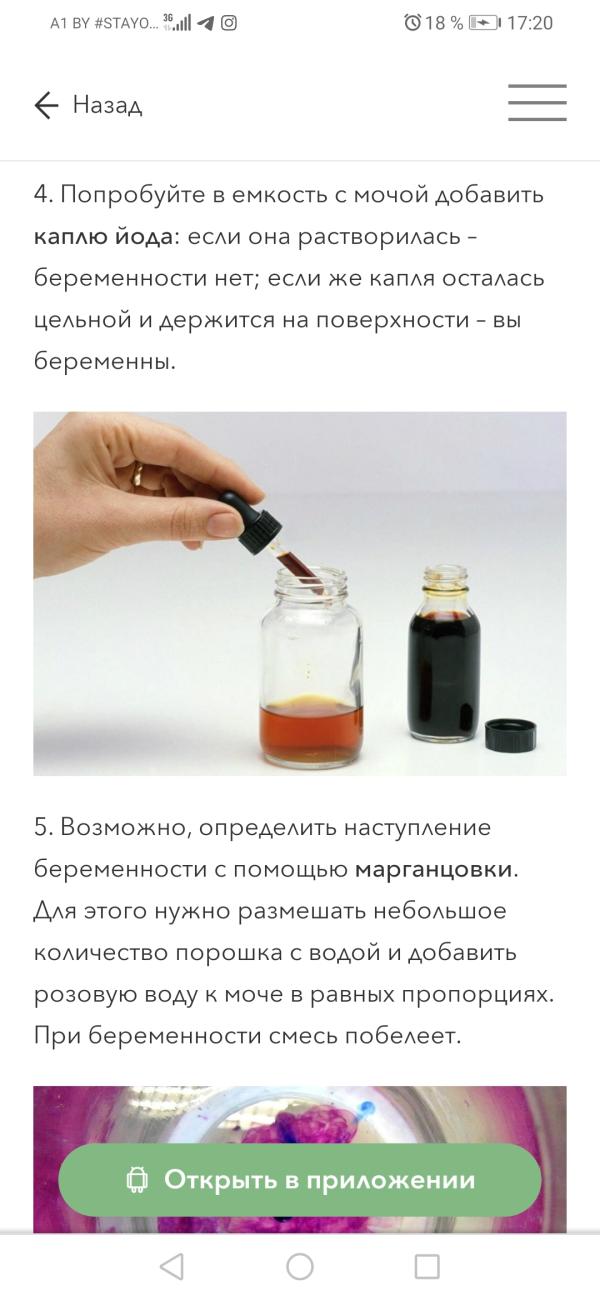 A1 BY #STAYO... 3G 18 % 17:20

Назад

4. Попробуйте в емкость с мочой добавить каплю йода: если она растворилась - беременности нет; если же капля осталась цельной и держится на поверхности - вы беременны.

5. Возможно, определить наступление беременности с помощью марганцовки. Для этого нужно размешать небольшое количество порошка с водой и добавить розовую воду к моче в равных пропорциях. При беременности смесь побелеет.

Открыть в приложении