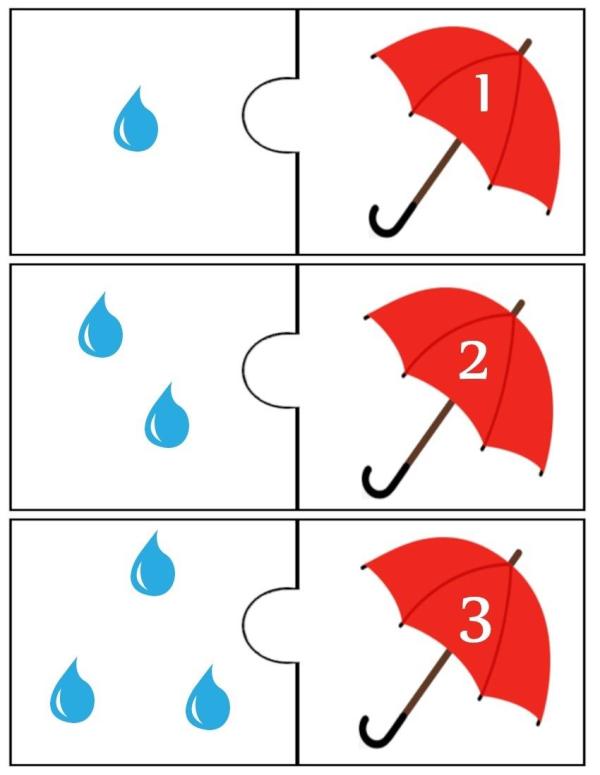 1

2

3