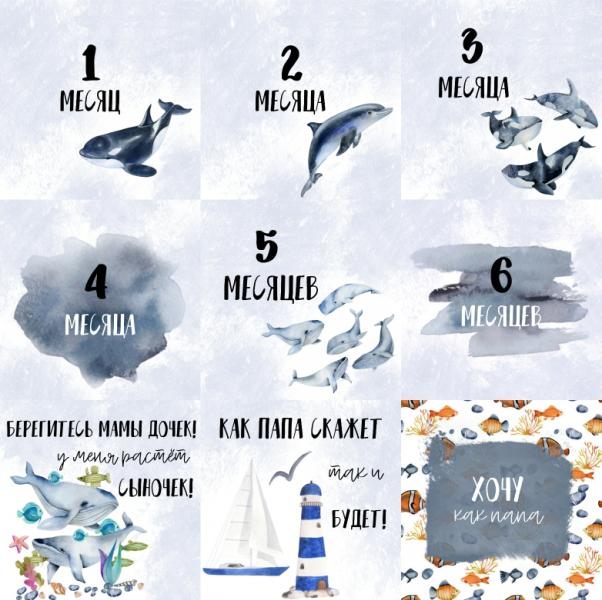 1
МЕСЯЦ

2
МЕСЯЦА

3
МЕСЯЦА

4
МЕСЯЦА

5
МЕСЯЦЕВ

6
МЕСЯЦЕВ

БЕРЕГИТЕСЬ МАМЫ ДОЧЕК!
у меня растёт
СЫНОЧЕК!

КАК ПАПА СКАЖЕТ
так и
БУДЕТ!

ХОЧУ
как папа