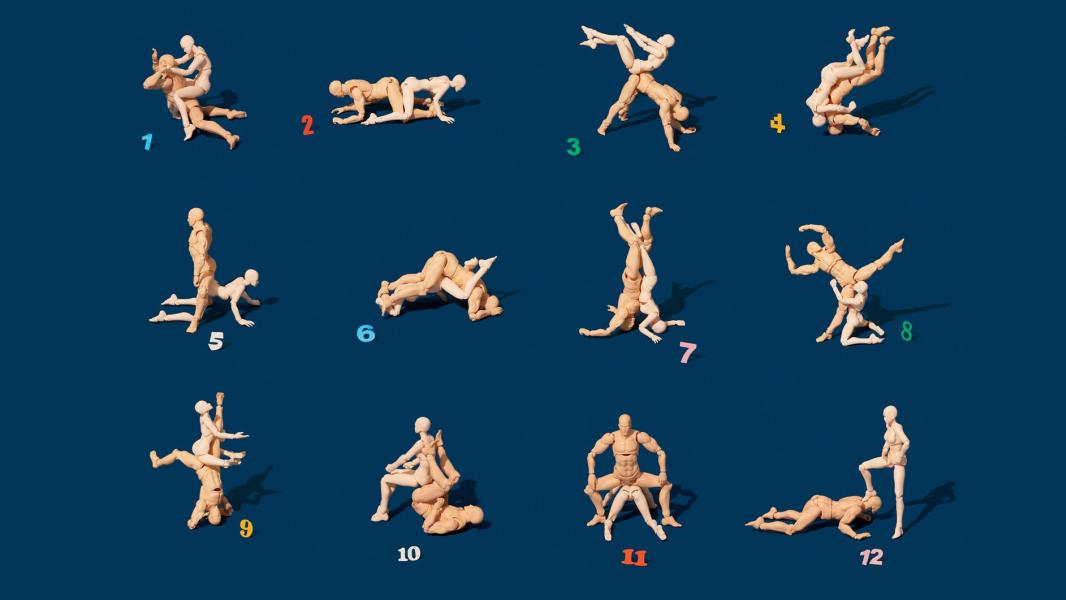 1
2
3
4
5
6
7
8
9
10
11
12