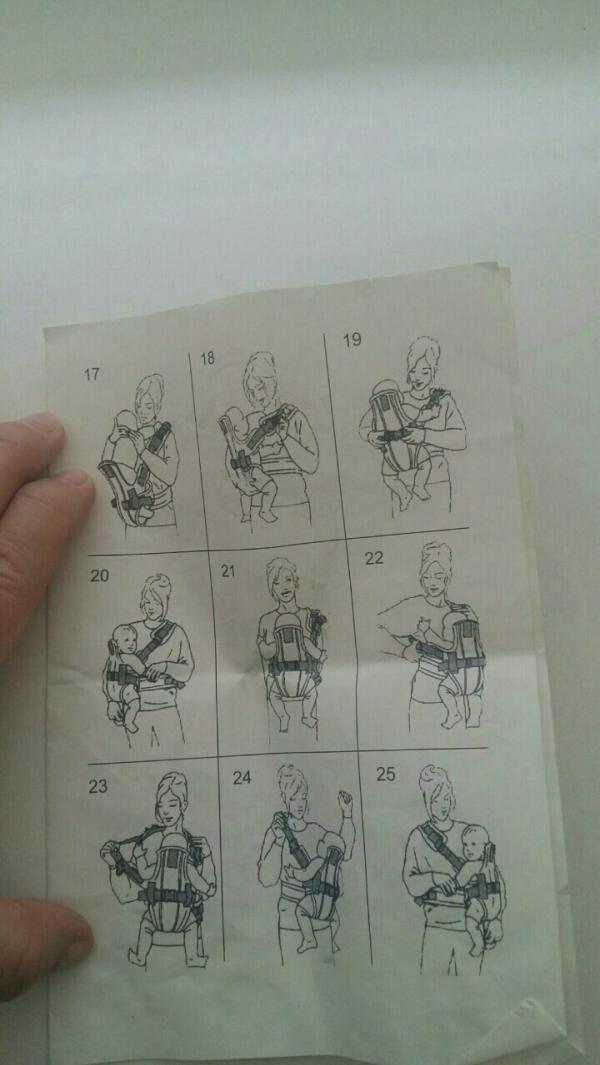 17

18

19

20

21

22

23

24

25