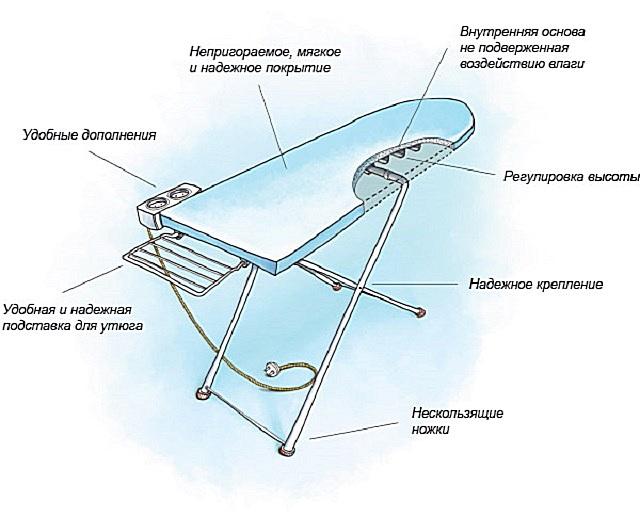 Непригораемое, мягкое и надежное покрытие

Внутренняя основа не подверженная воздействию влаги

Удобные дополнения

Регулировка высоты

Надежное крепление

Удобная и надежная подставка для утюга

Нескользящие ножки