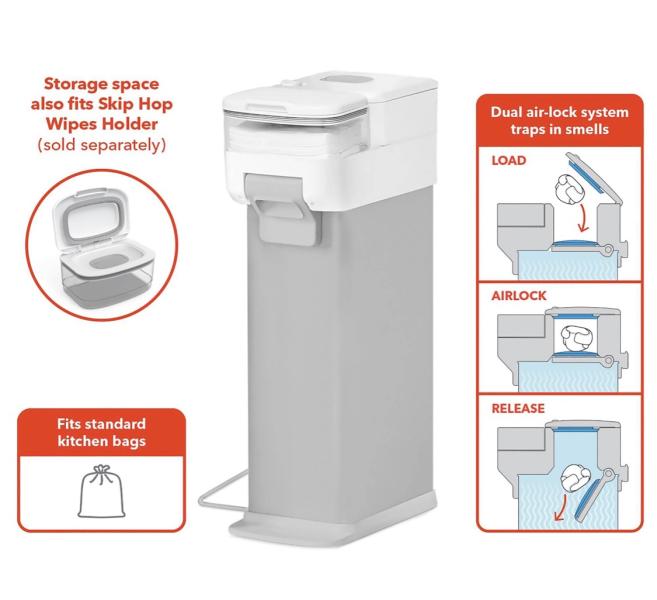 Storage space also fits Skip Hop Wipes Holder
(sold separately)

Fits standard kitchen bags

Dual air-lock system traps in smells

LOAD

AIRLOCK

RELEASE